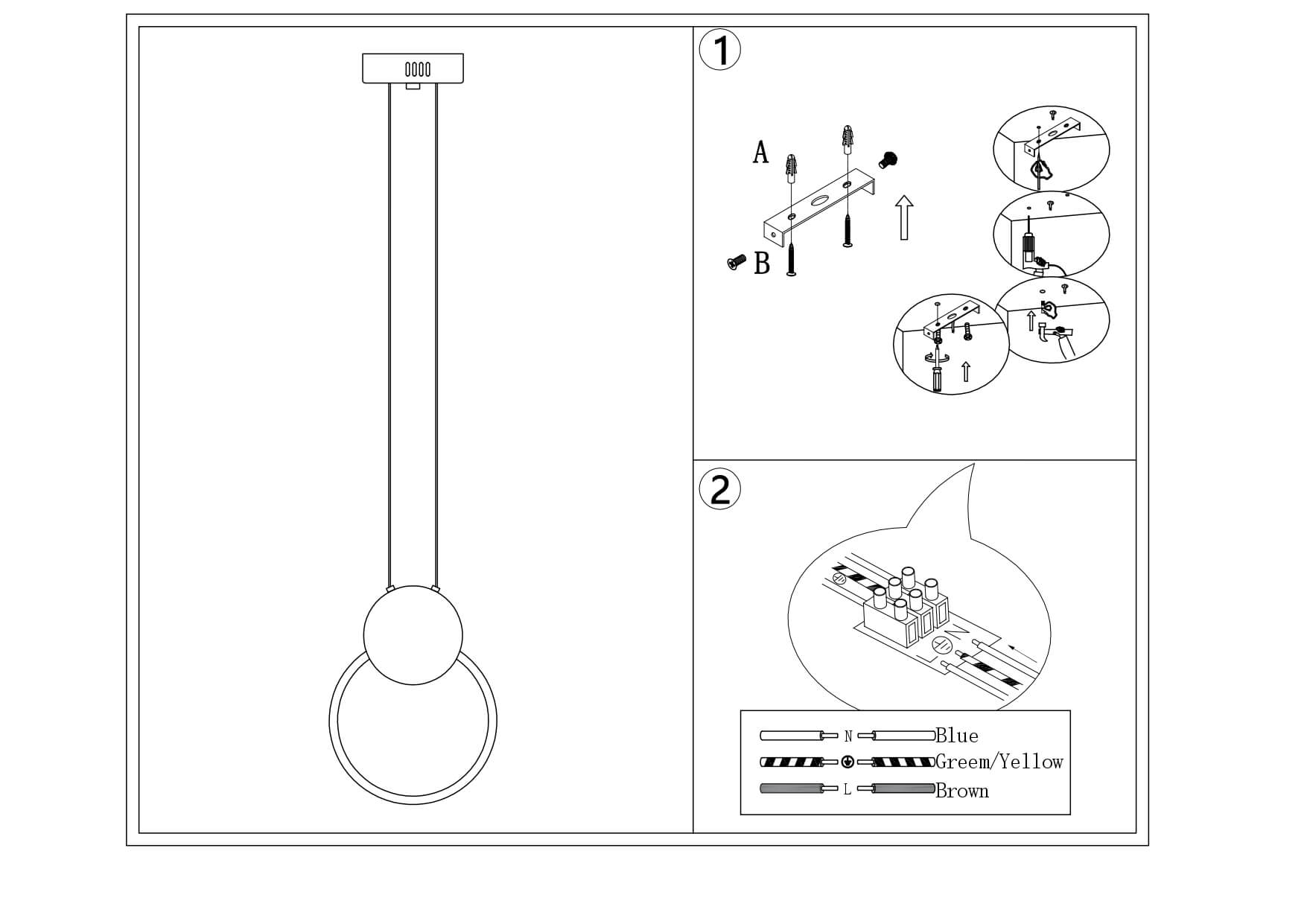 1

A

B

2

N Blue
Greem/Yellow
L Brown