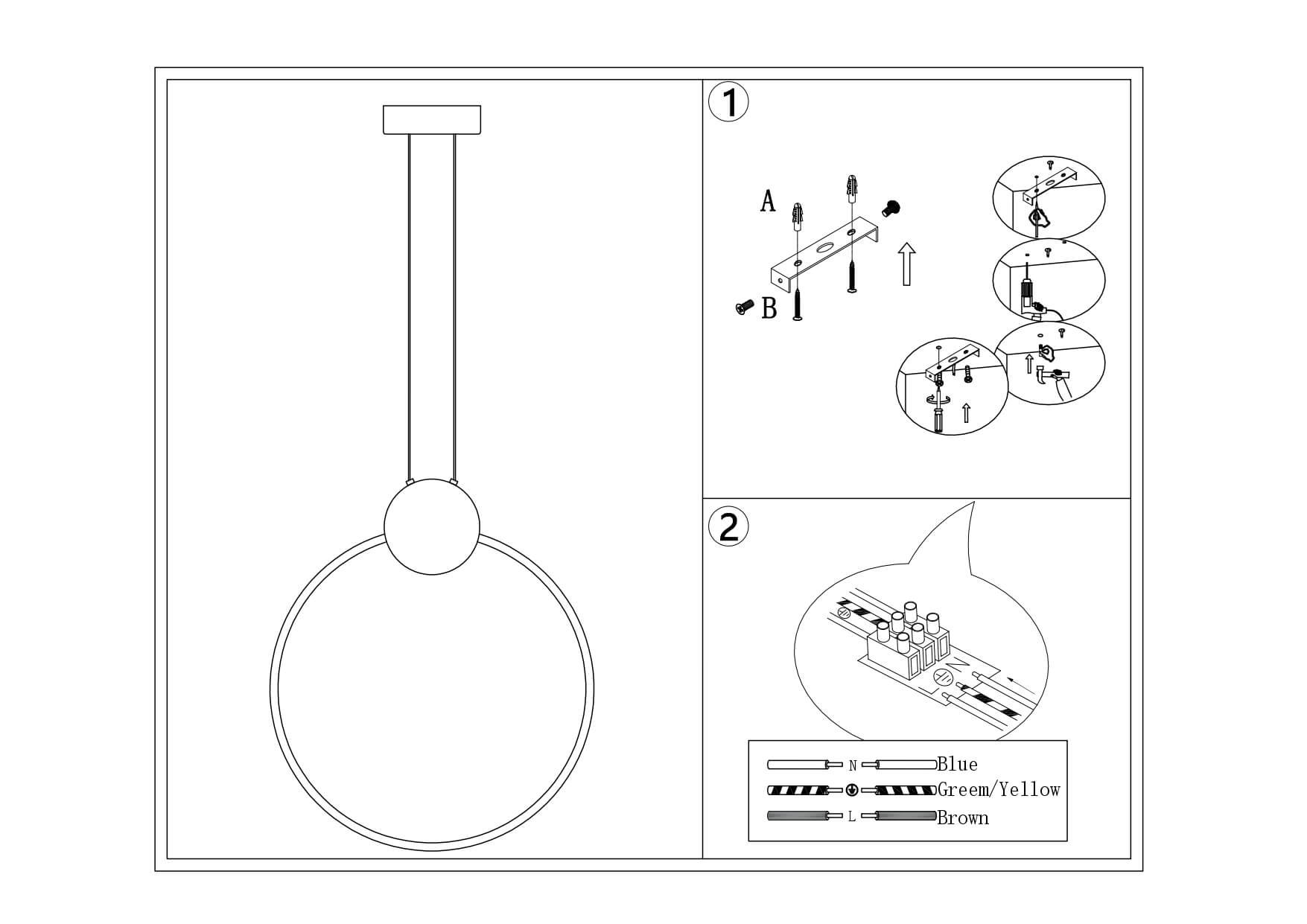 1

A

B

2

N

L

N Blue

Greem/Yellow

L Brown